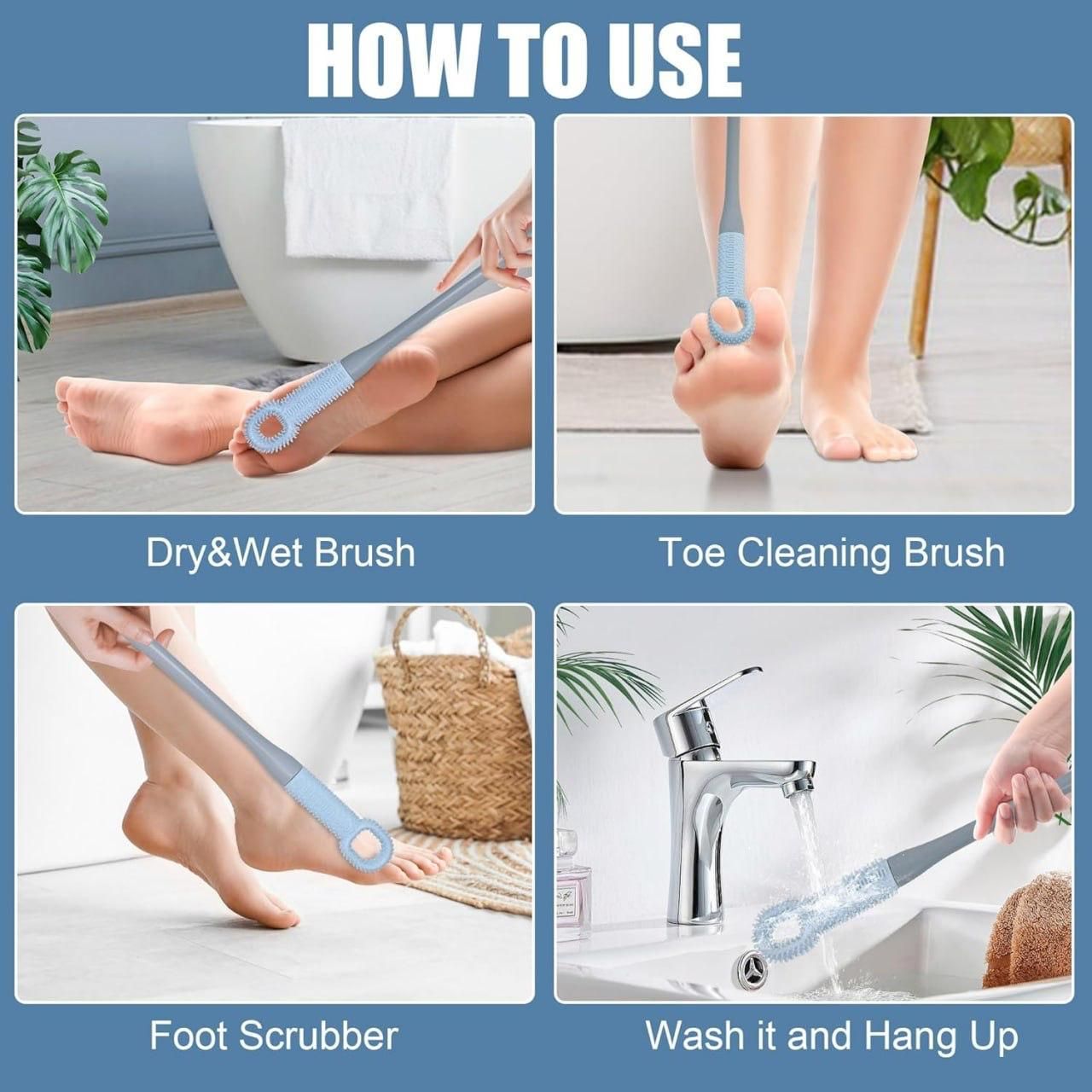 HOW TO USE

Dry&Wet Brush

Toe Cleaning Brush

Foot Scrubber

Wash it and Hang Up